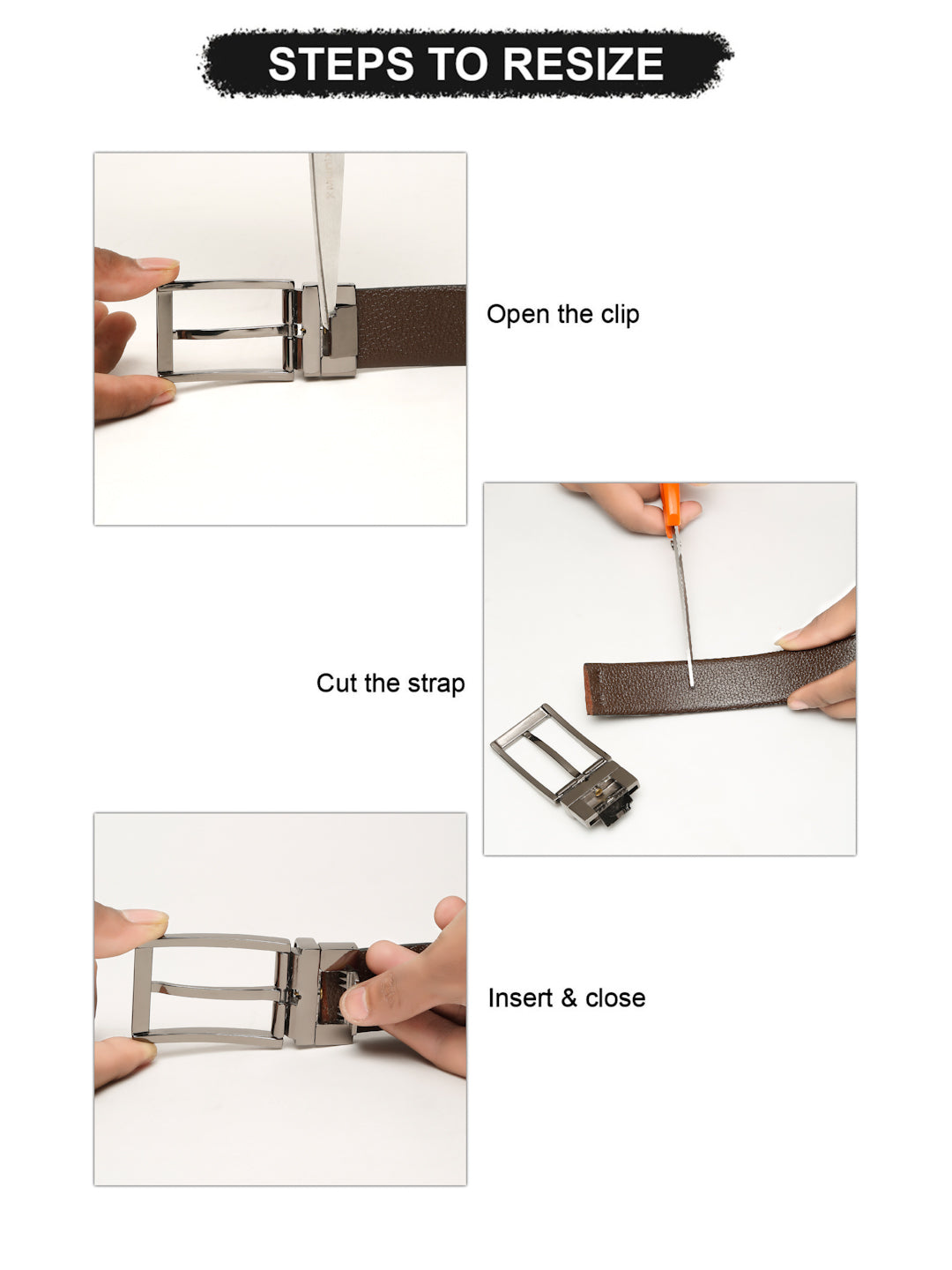 STEPS TO RESIZE

Open the clip

Cut the strap

Insert & close